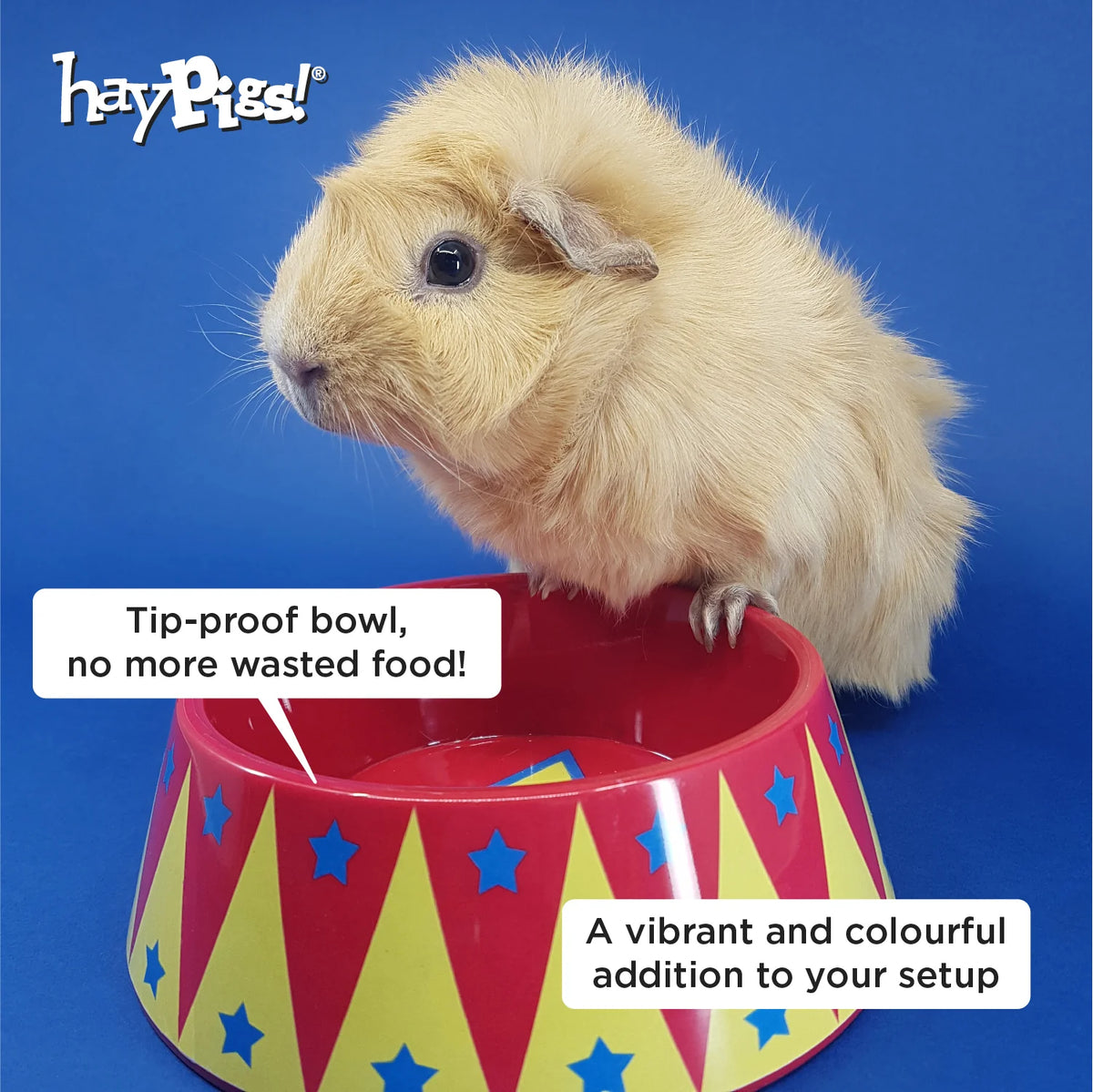 hayPigs!®

Tip-proof bowl, no more wasted food!

A vibrant and colourful addition to your setup